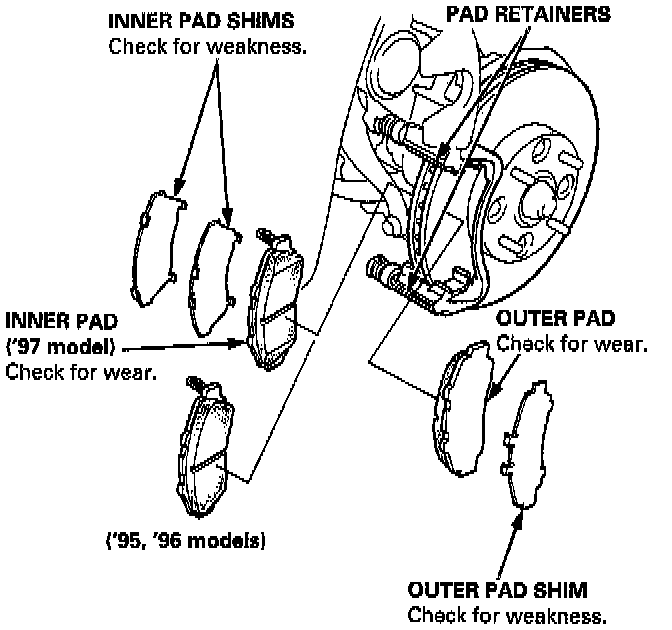 INNER PAD SHIMS
Check for weakness.

PAD RETAINERS

INNER PAD
('97 model)
Check for wear.

OUTER PAD
Check for wear.

('95, '96 models)

OUTER PAD SHIM
Check for weakness.