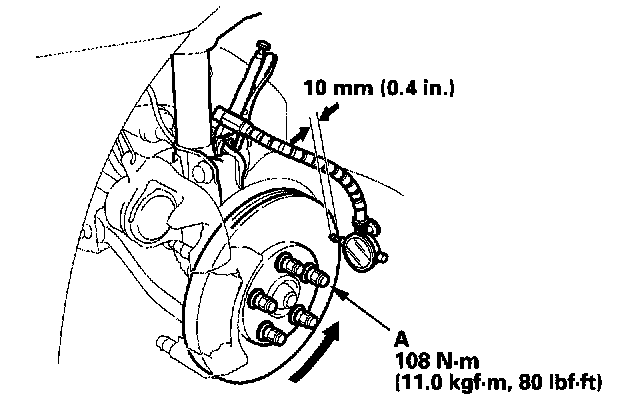 10 mm (0.4 in.)

A
108 N·m
(11.0 kgf·m, 80 lbf·ft)