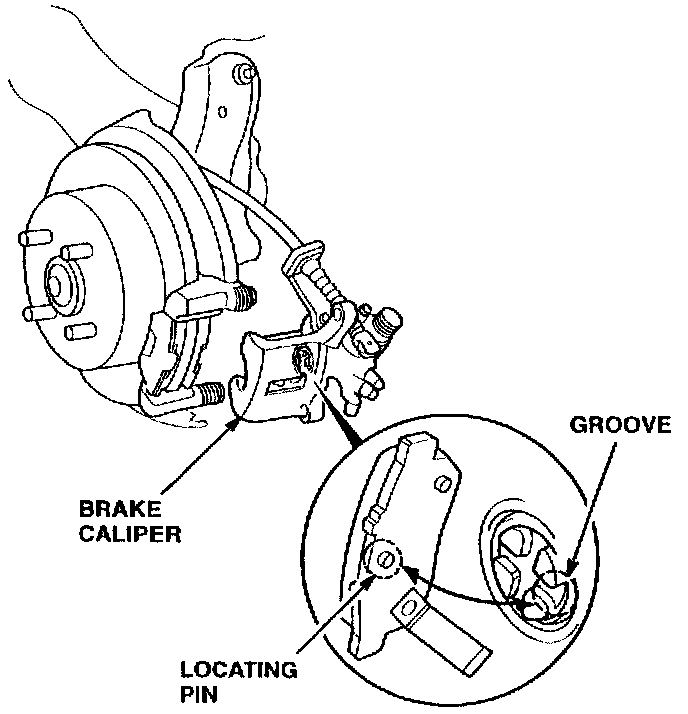 GROOVE

BRAKE CALIPER

LOCATING PIN