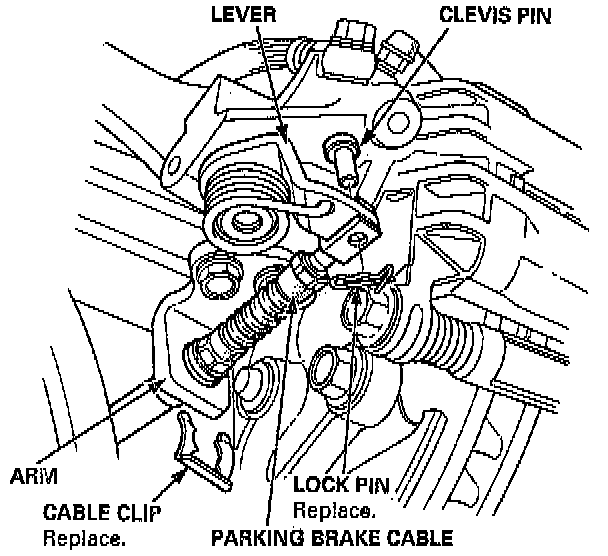 LEVER

CLEVIS PIN

ARM

CABLE CLIP
Replace.

LOCK PIN
Replace.

PARKING BRAKE CABLE