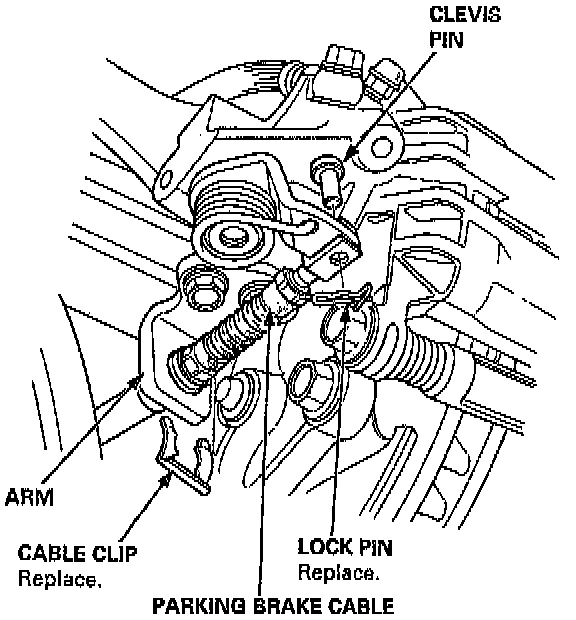 CLEVIS PIN

ARM

CABLE CLIP
Replace.

LOCK PIN
Replace.

PARKING BRAKE CABLE