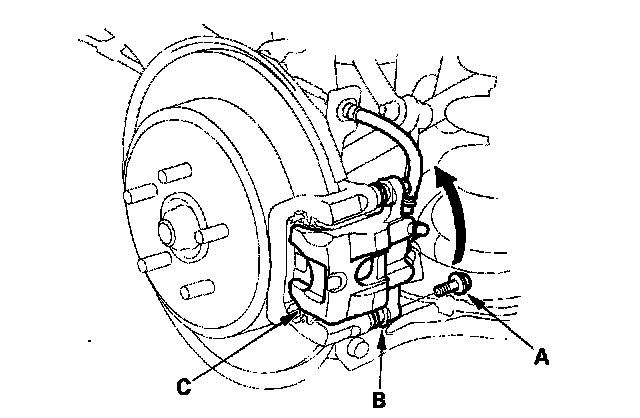 C
B
A