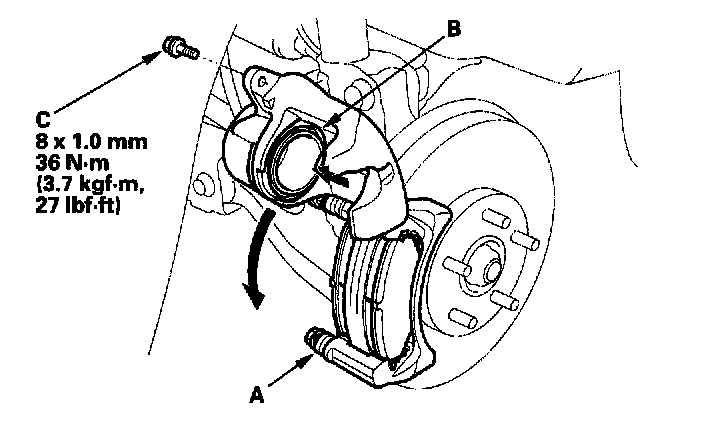 B

C
8 x 1.0 mm
36 N·m
(3.7 kgf·m,
27 lbf·ft)

A