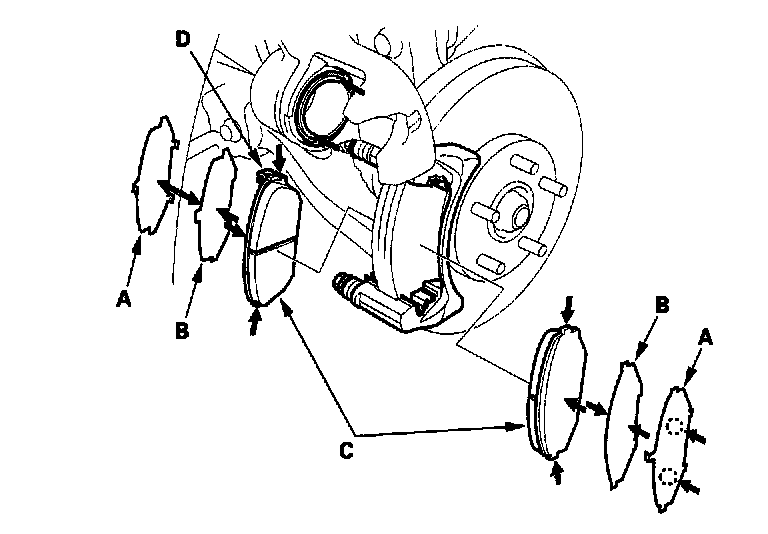 D
A
B
C
B
A