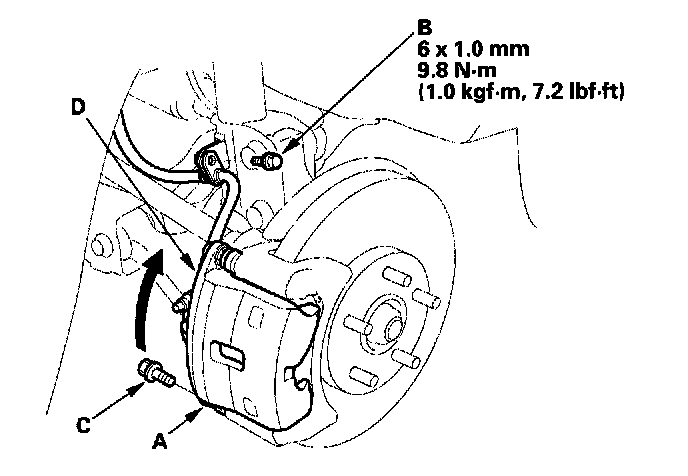 B
6 x 1.0 mm
9.8 N·m
(1.0 kgf·m, 7.2 lbf·ft)

D

C

A