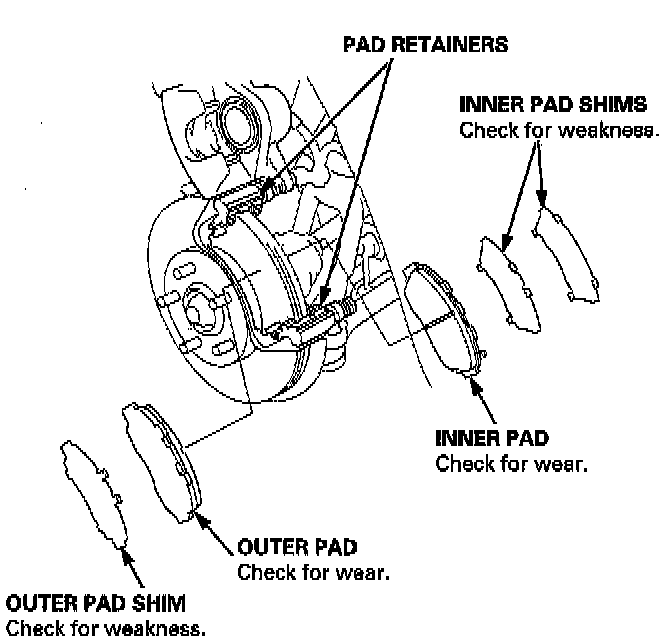 PAD RETAINERS

INNER PAD SHIMS
Check for weakness.

INNER PAD
Check for wear.

OUTER PAD
Check for wear.

OUTER PAD SHIM
Check for weakness.