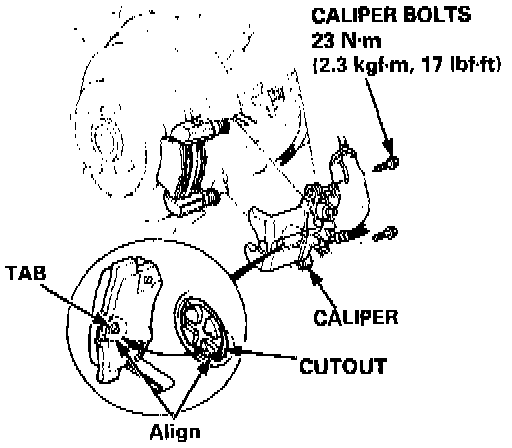 CALIPER BOLTS
23 N·m
(2.3 kgf·m, 17 lbf·ft)

TAB

CALIPER

CUTOUT

Align