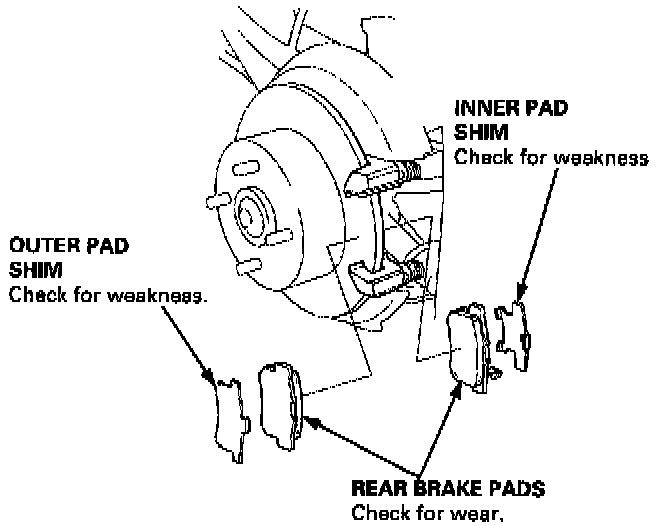 INNER PAD
SHIM
Check for weakness

OUTER PAD
SHIM
Check for weakness.

REAR BRAKE PADS
Check for wear,