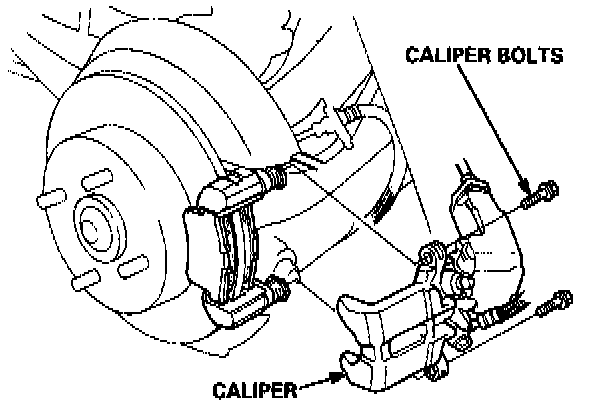 CALIPER BOLTS

CALIPER