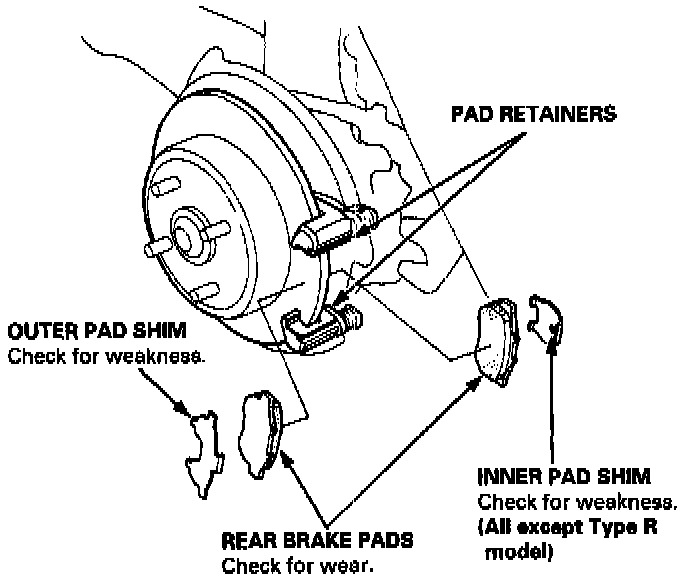 PAD RETAINERS

OUTER PAD SHIM
Check for weakness.

INNER PAD SHIM
Check for weakness.
(All except Type R model)

REAR BRAKE PADS
Check for wear.