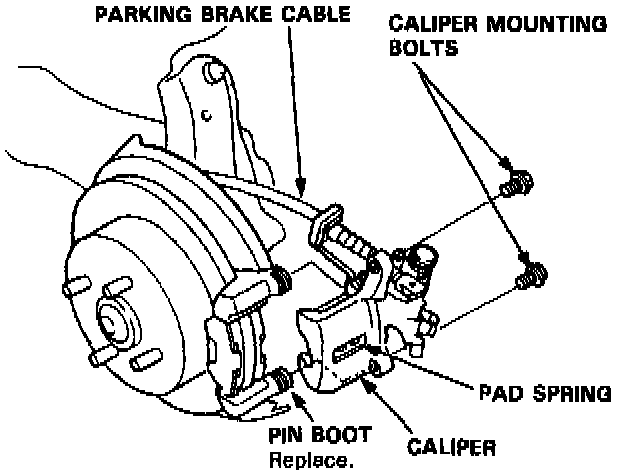 PARKING BRAKE CABLE

CALIPER MOUNTING BOLTS

PAD SPRING

PIN BOOT
Replace.

CALIPER