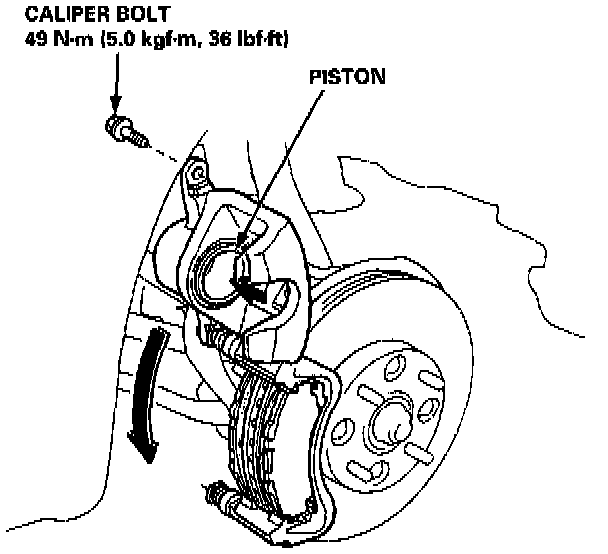 CALIPER BOLT
49 N·m (5.0 kgf·m, 36 lbf·ft)

PISTON