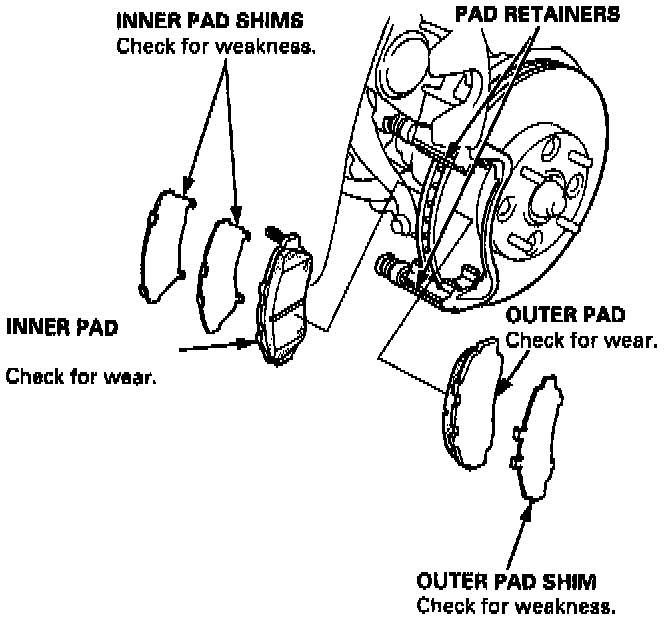 INNER PAD SHIMS
Check for weakness.

PAD RETAINERS

INNER PAD

Check for wear.

OUTER PAD
Check for wear.

OUTER PAD SHIM
Check for weakness.