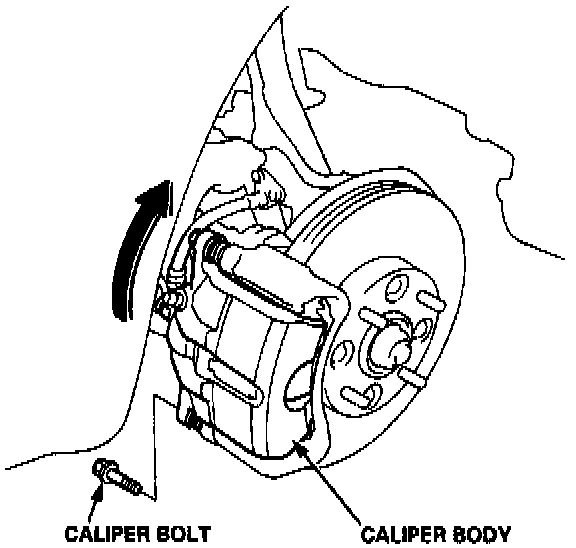 CALIPER BOLT

CALIPER BODY