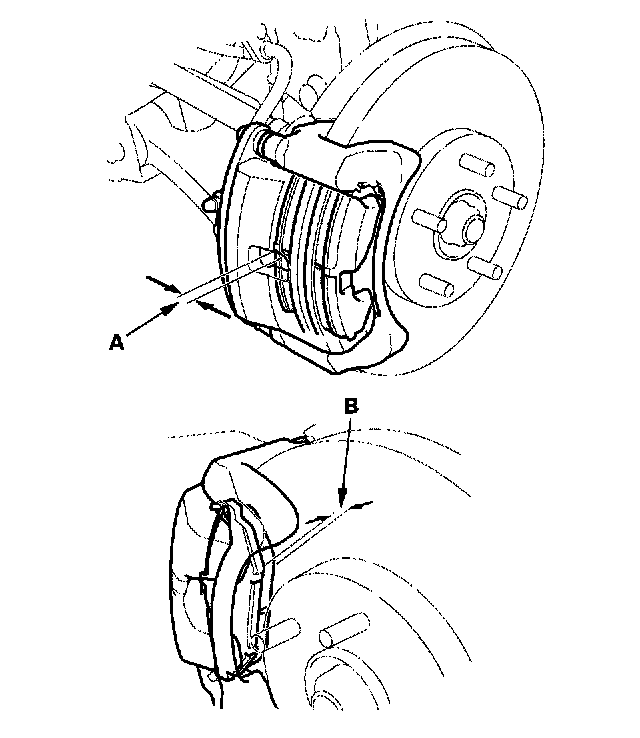 A

B