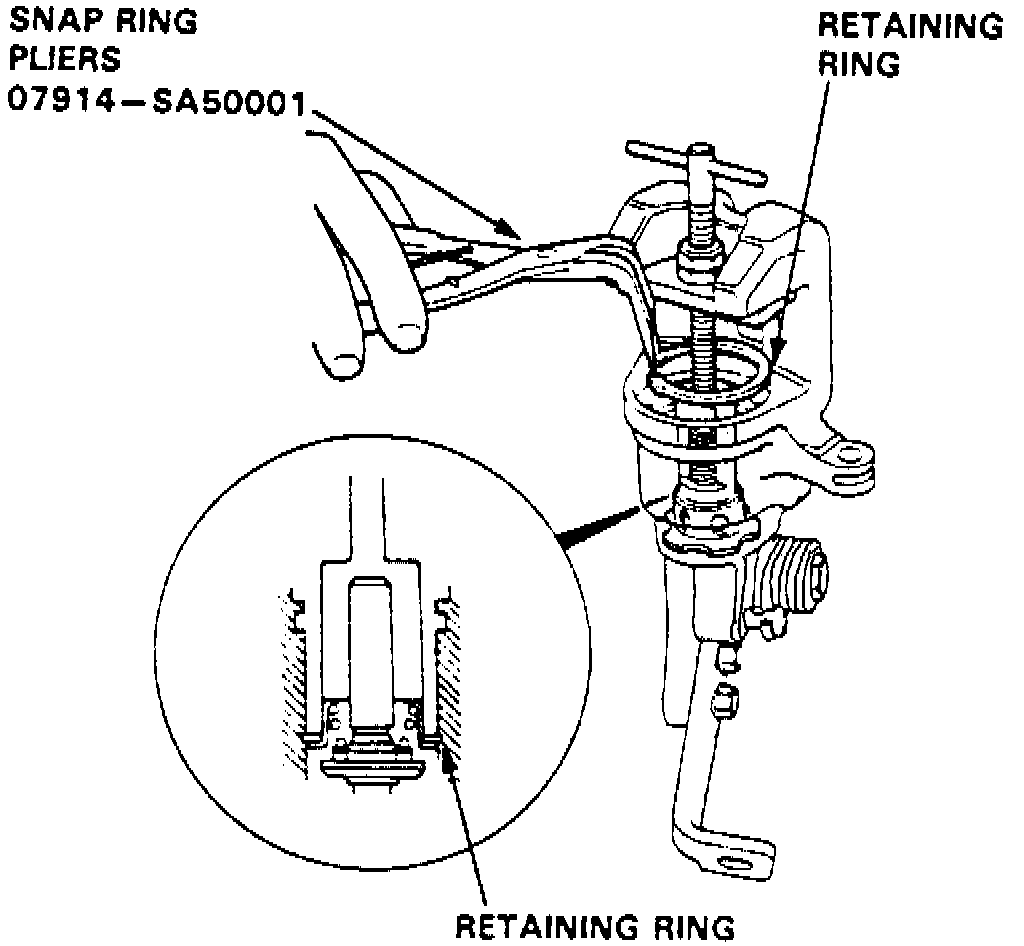 SNAP RING PLIERS 07914—SA50001

RETAINING RING

RETAINING RING