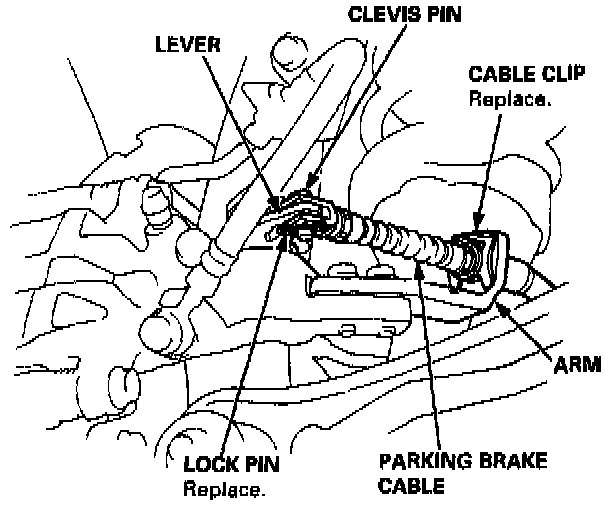 CLEVIS PIN

LEVER

CABLE CLIP
Replace.

ARM

LOCK PIN
Replace.

PARKING BRAKE CABLE