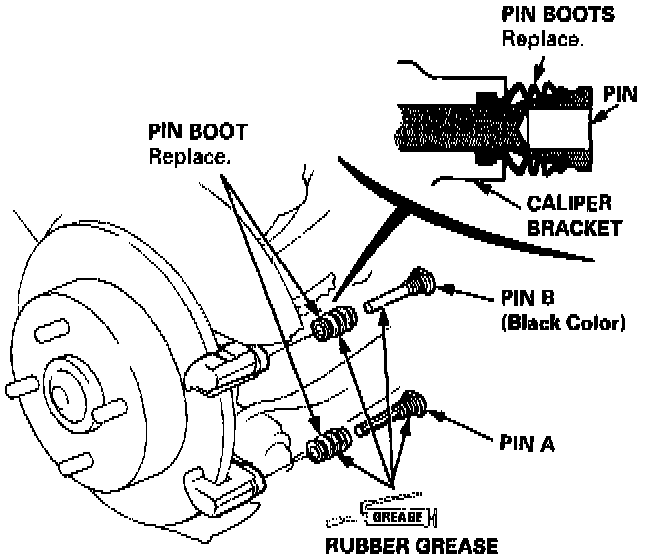 PIN BOOTS
Replace.

PIN

PIN BOOT
Replace.

CALIPER
BRACKET

PIN B
(Black Color)

PIN A

GREASE

RUBBER GREASE