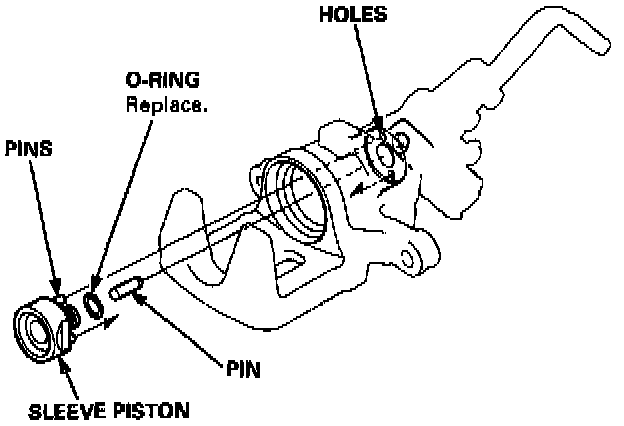 HOLES

O-RING
Replace.

PINS

PIN

SLEEVE PISTON