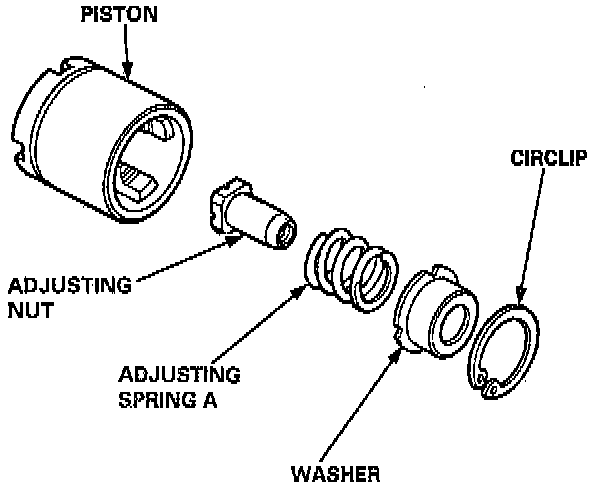 PISTON

CIRCLIP

ADJUSTING NUT

ADJUSTING SPRING A

WASHER