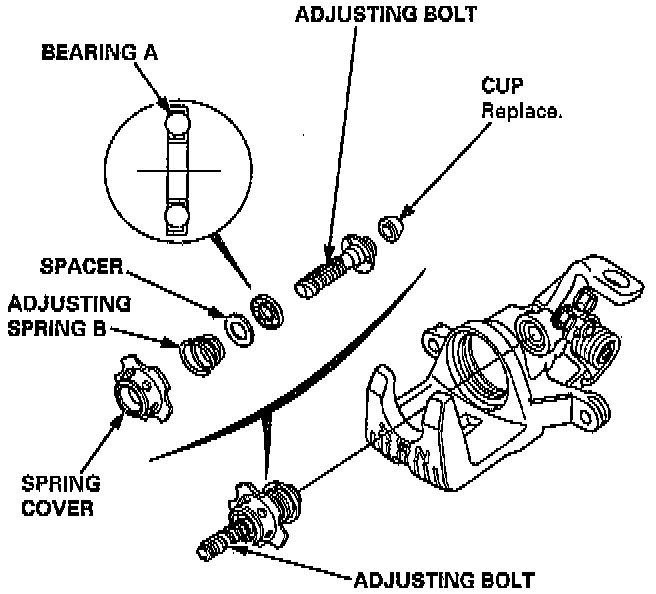 ADJUSTING BOLT

BEARING A

CUP
Replace.

SPACER

ADJUSTING SPRING B

SPRING COVER

ADJUSTING BOLT