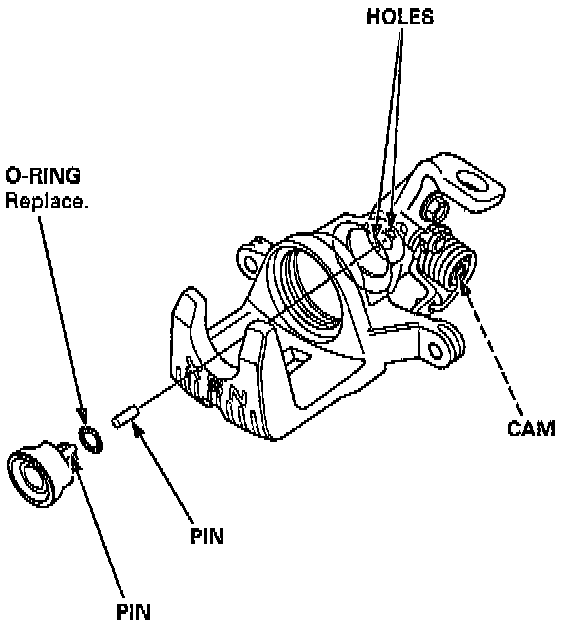 HOLES

O-RING
Replace.

CAM

PIN

PIN