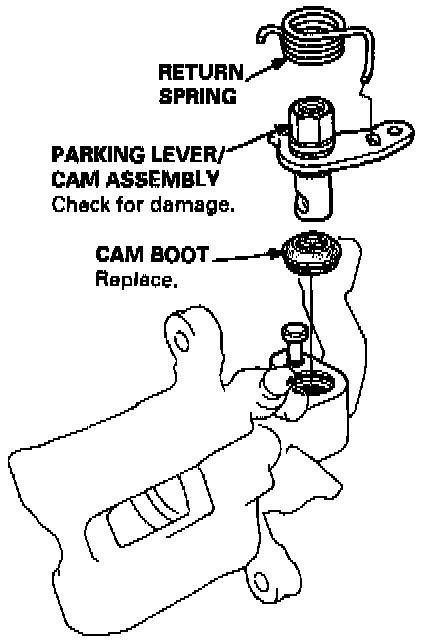 RETURN SPRING

PARKING LEVER/ CAM ASSEMBLY
Check for damage.

CAM BOOT
Replace.