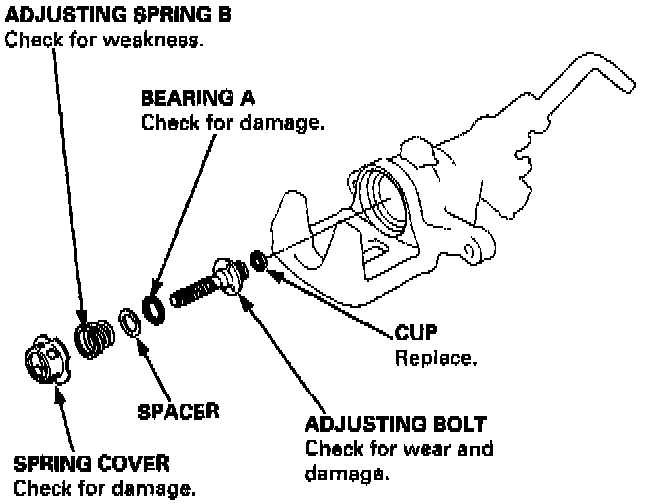 ADJUSTING SPRING B
Check for weakness.

BEARING A
Check for damage.

CUP
Replace.

SPACER

ADJUSTING BOLT
Check for wear and damage.

SPRING COVER
Check for damage.