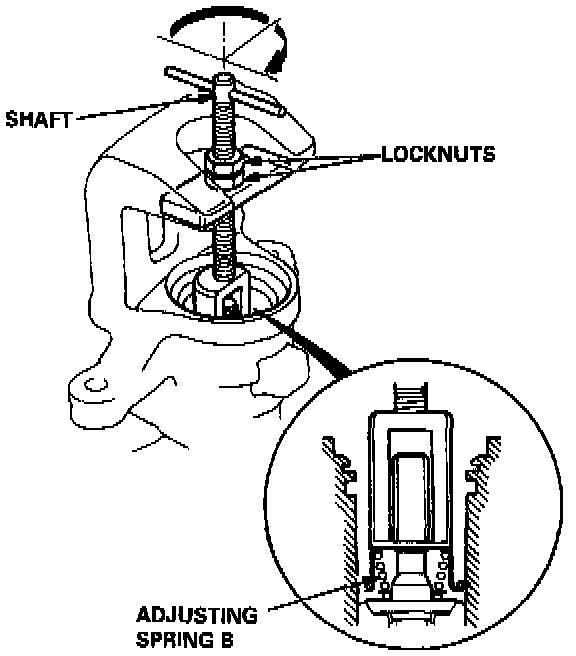 SHAFT

LOCKNUTS

ADJUSTING SPRING B