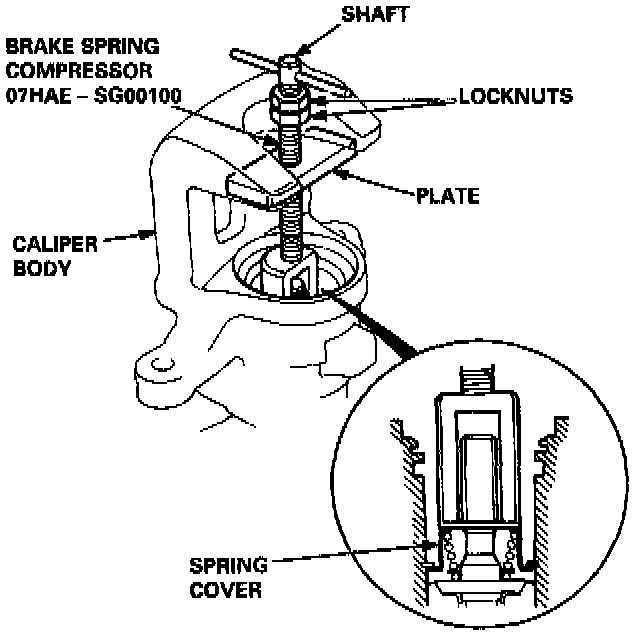 SHAFT

BRAKE SPRING COMPRESSOR 07HAE – SG00100

LOCKNUTS

PLATE

CALIPER BODY

SPRING COVER