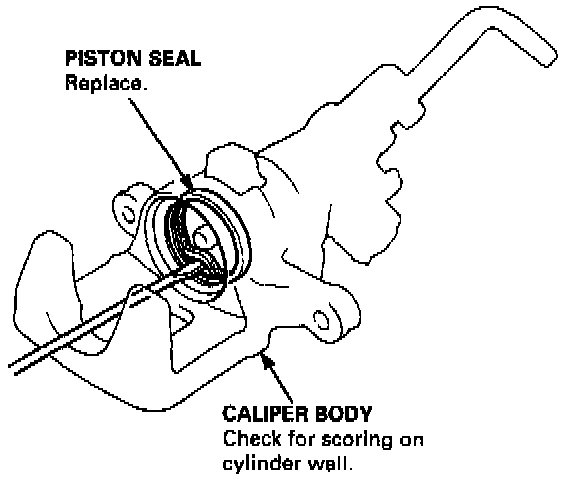 PISTON SEAL
Replace.

CALIPER BODY
Check for scoring on cylinder wall.