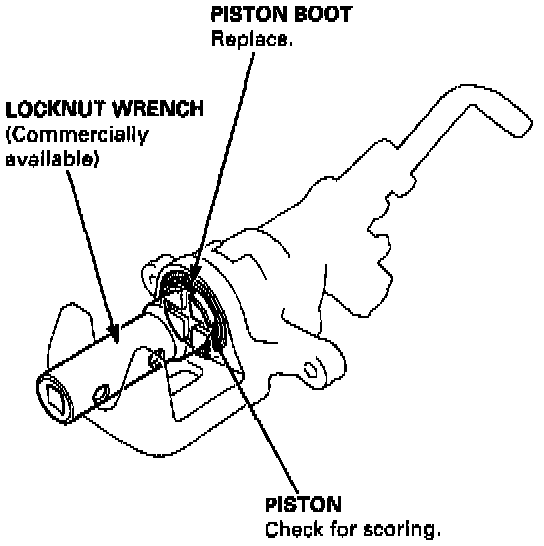 PISTON BOOT
Replace.

LOCKNUT WRENCH
(Commercially available)

PISTON
Check for scoring.