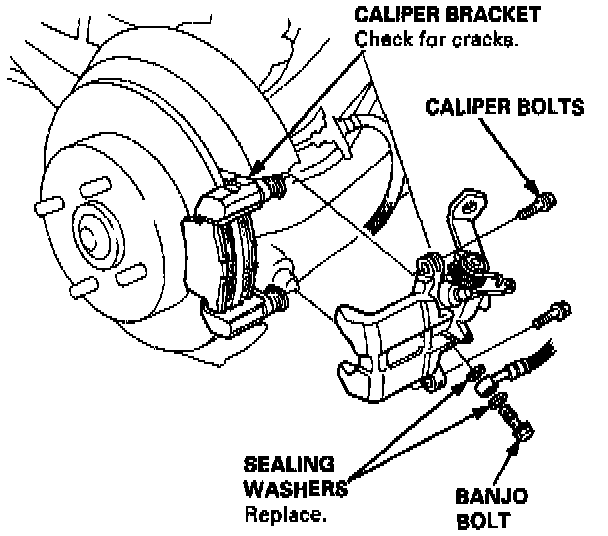 CALIPER BRACKET
Check for cracks.

CALIPER BOLTS

SEALING WASHERS
Replace.

BANJO BOLT