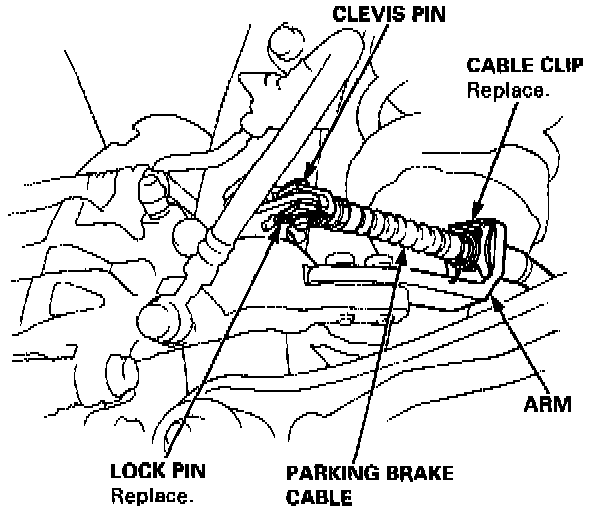 CLEVIS PIN

CABLE CLIP
Replace.

ARM

LOCK PIN
Replace.

PARKING BRAKE
CABLE