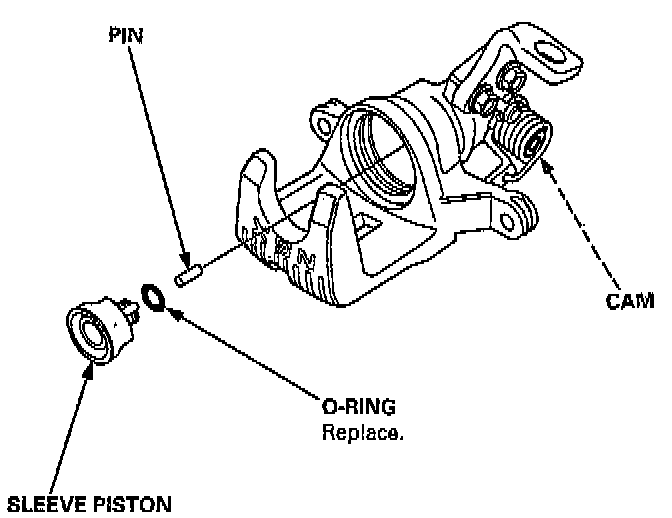 PIN

CAM

O-RING
Replace.

SLEEVE PISTON