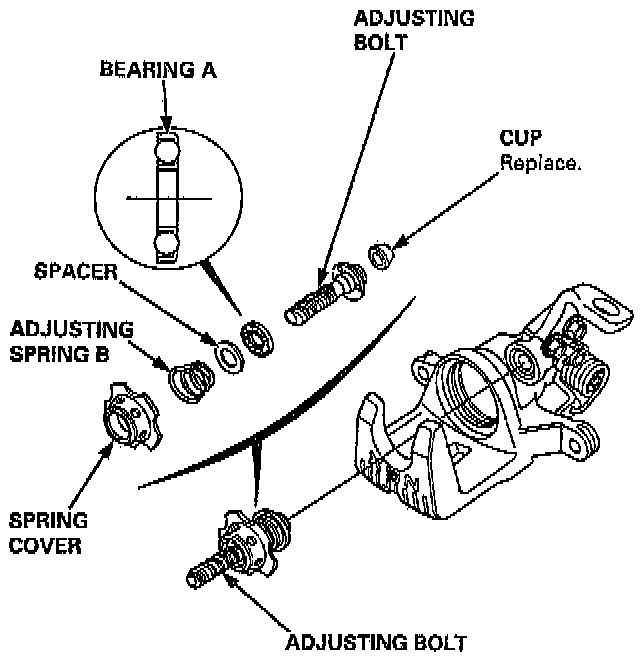 ADJUSTING BOLT

BEARING A

CUP
Replace.

SPACER

ADJUSTING SPRING B

SPRING COVER

ADJUSTING BOLT