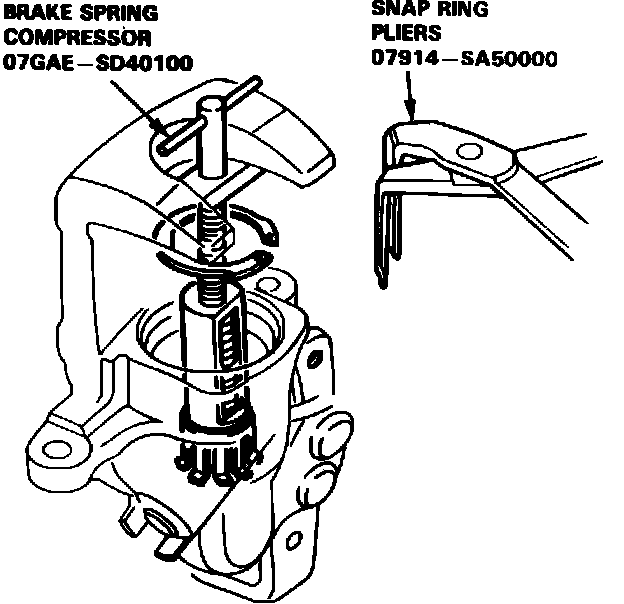 BRAKE SPRING COMPRESSOR 07GAE–SD40100

SNAP RING PLIERS 07914–SA50000