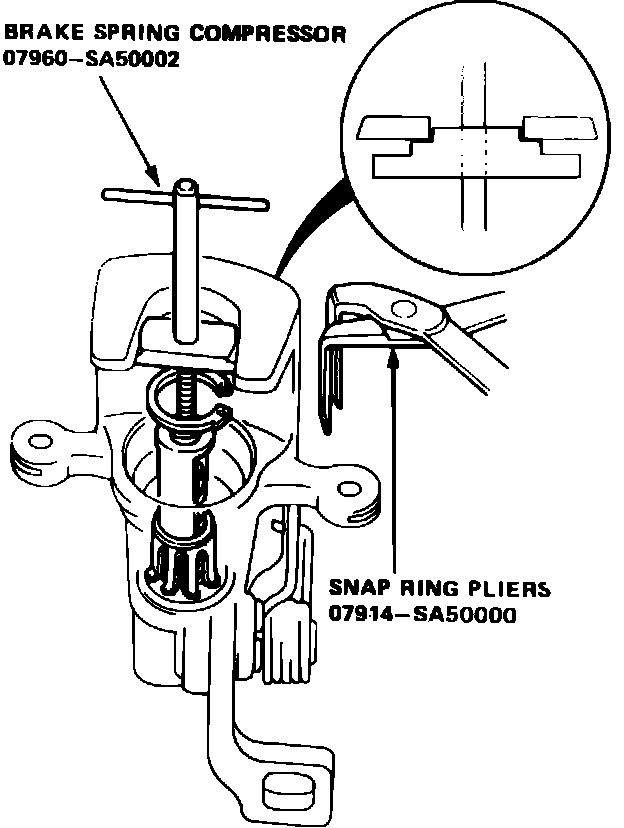 BRAKE SPRING COMPRESSOR
07960–SA50002

SNAP RING PLIERS
07914–SA50000