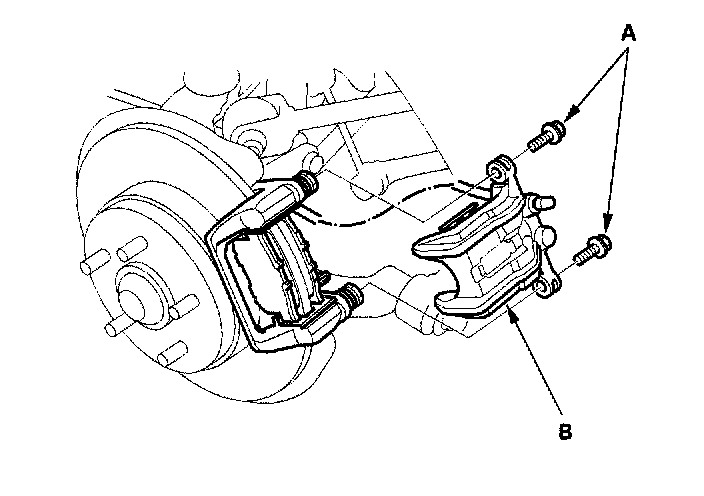 A
B