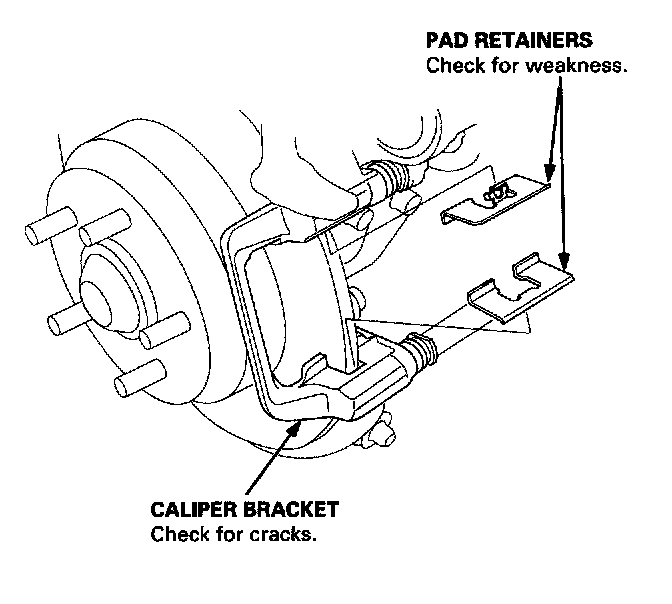 PAD RETAINERS
Check for weakness.

CALIPER BRACKET
Check for cracks.