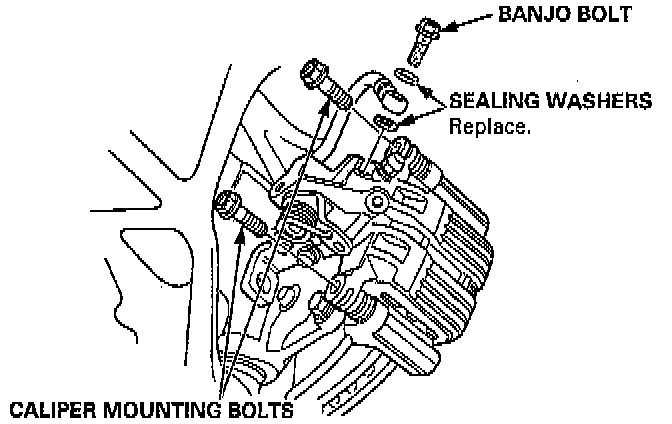 BANJO BOLT

SEALING WASHERS
Replace.

CALIPER MOUNTING BOLTS