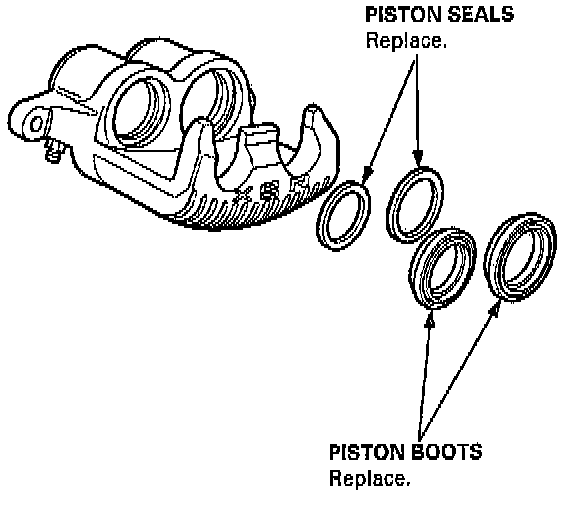 PISTON SEALS
Replace.

PISTON BOOTS
Replace.