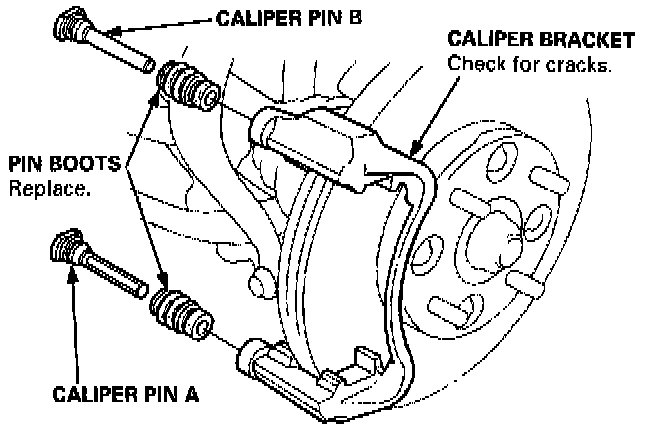 CALIPER PIN B

CALIPER BRACKET
Check for cracks.

PIN BOOTS
Replace.

CALIPER PIN A