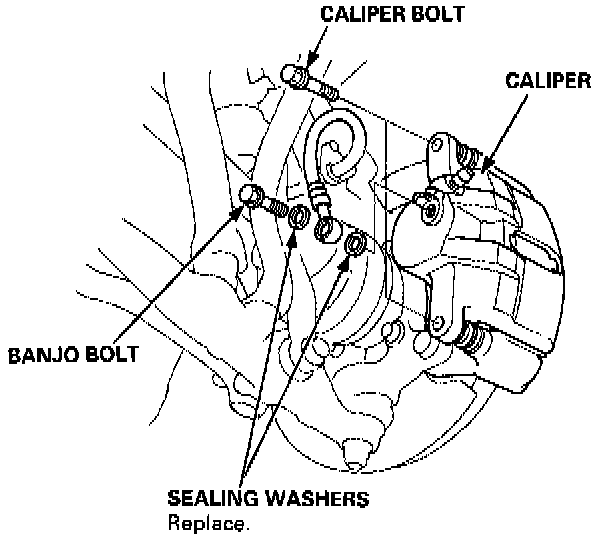 CALIPER BOLT

CALIPER

BANJO BOLT

SEALING WASHERS
Replace.