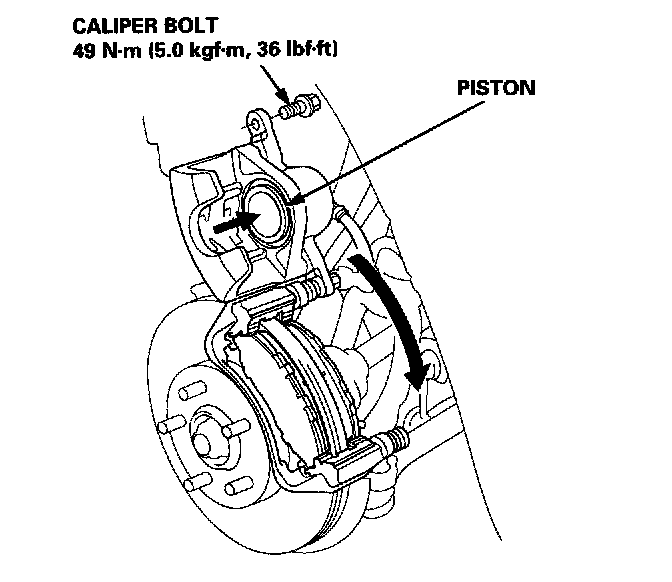 CALIPER BOLT
49 N·m (5.0 kgf·m, 36 lbf·ft)

PISTON