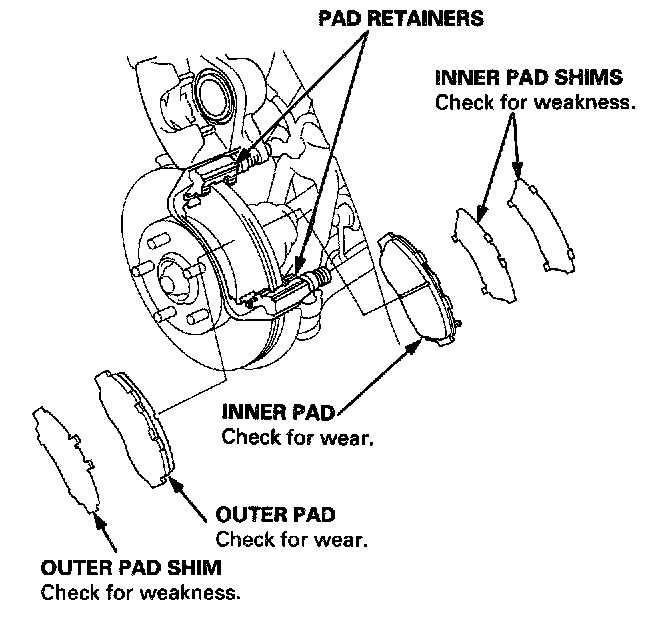 PAD RETAINERS

INNER PAD SHIMS
Check for weakness.

INNER PAD
Check for wear.

OUTER PAD
Check for wear.

OUTER PAD SHIM
Check for weakness.