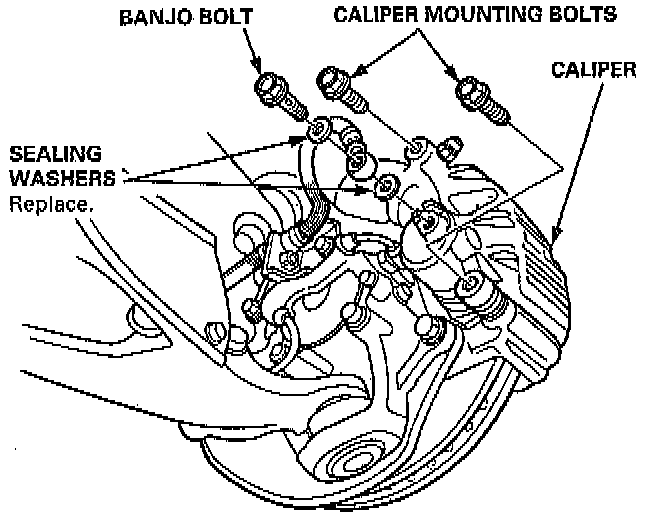 BANJO BOLT
CALIPER MOUNTING BOLTS
CALIPER
SEALING WASHERS
Replace.