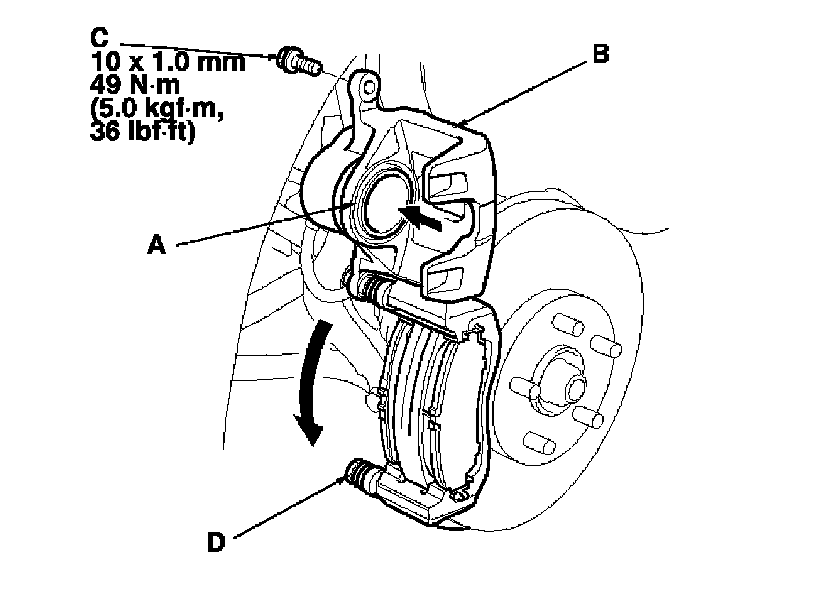 C
10 x 1.0 mm
49 N·m
(5.0 kgf·m,
36 lbf·ft)

B

A

D