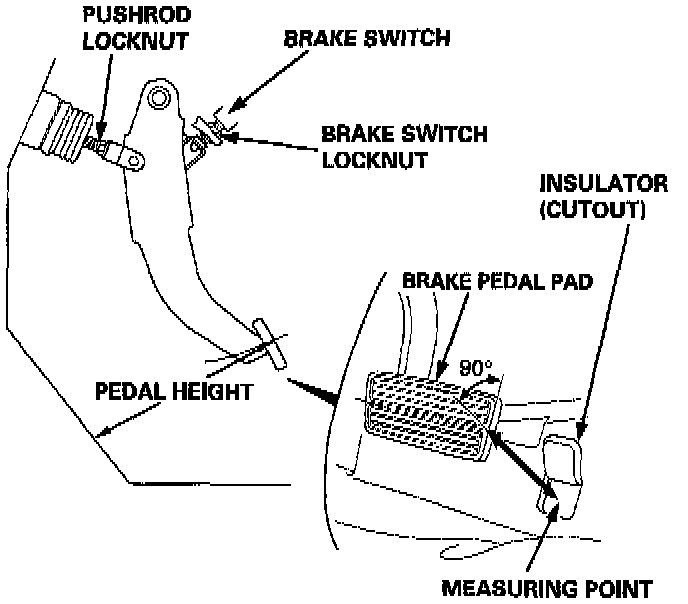 PUSHROD LOCKNUT

BRAKE SWITCH

BRAKE SWITCH LOCKNUT

INSULATOR (CUTOUT)

BRAKE PEDAL PAD

90°

PEDAL HEIGHT

MEASURING POINT