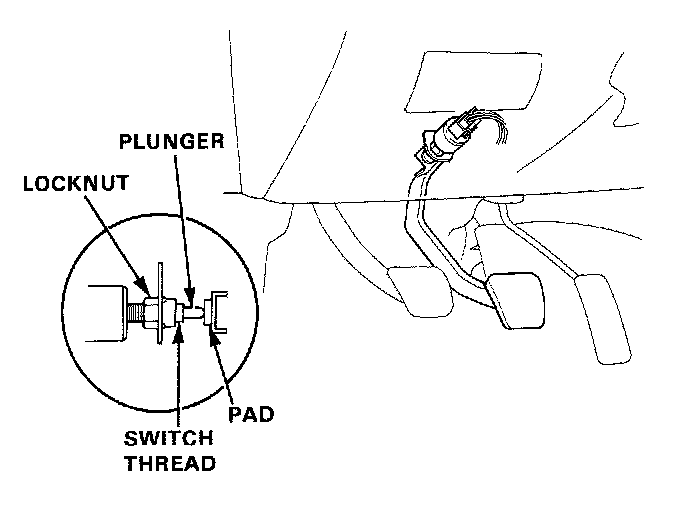 PLUNGER
LOCKNUT
PAD
SWITCH THREAD